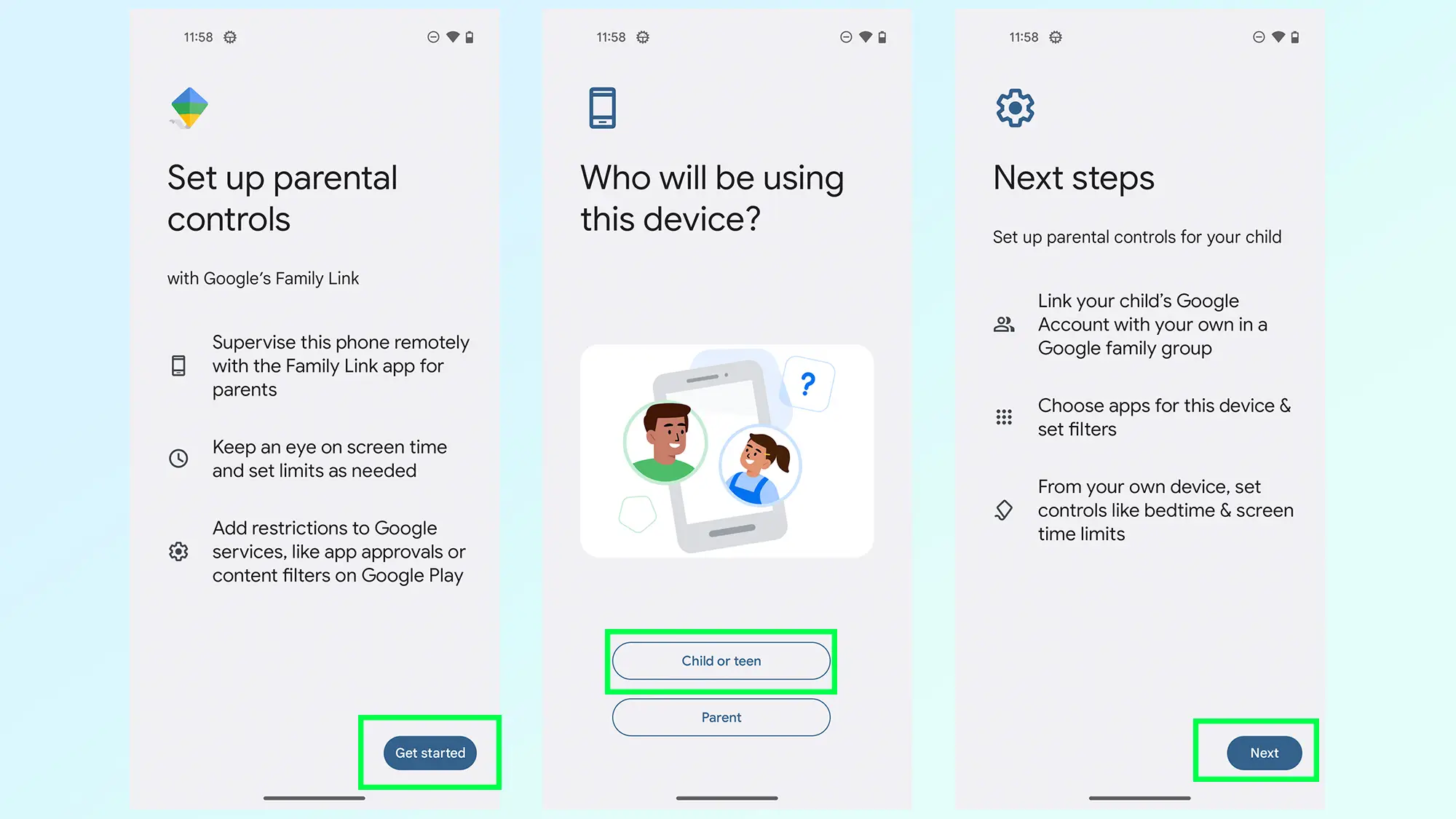 11:58

Set up parental controls

with Google's Family Link

Supervise this phone remotely with the Family Link app for parents

Keep an eye on screen time and set limits as needed

Add restrictions to Google services, like app approvals or content filters on Google Play

Get started

11:58

Who will be using this device?

?

Child or teen

Parent

11:58

Next steps

Set up parental controls for your child

Link your child's Google Account with your own in a Google family group

Choose apps for this device & set filters

From your own device, set controls like bedtime & screen time limits

Next